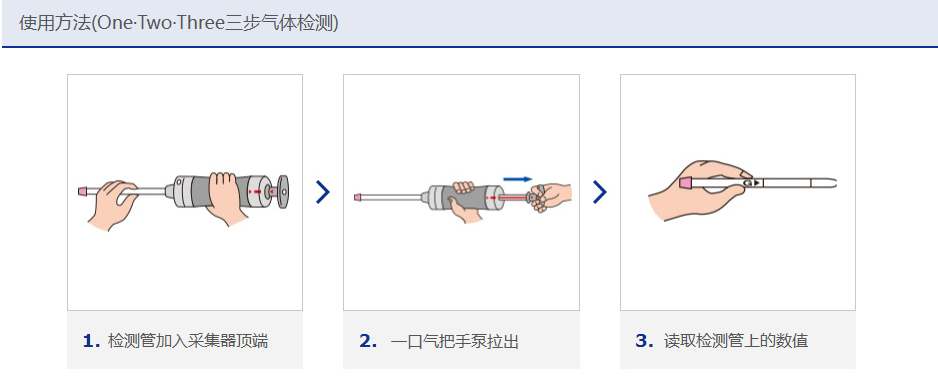 使用方法(One·Two·Three三步气体检测)

1. 检测管加入采集器顶端

2. 一口气把手泵拉出

3. 读取检测管上的数值